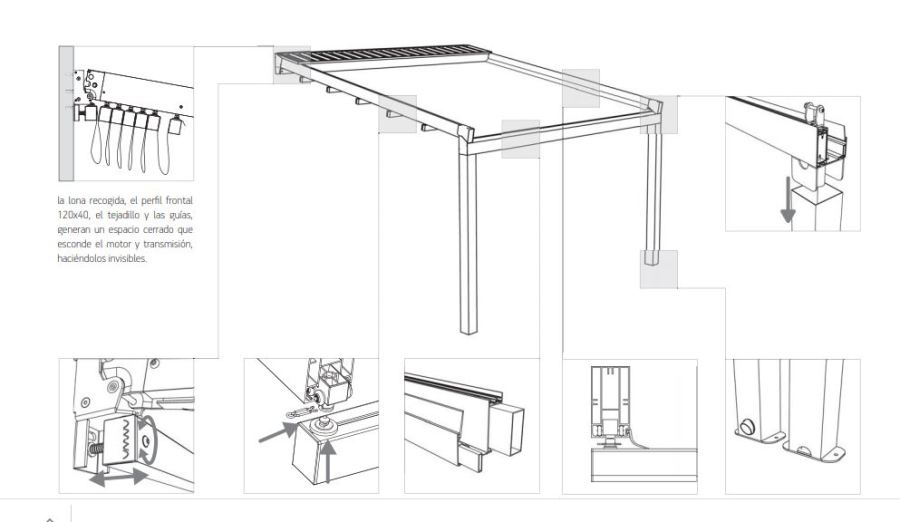 la lona recogida, el perfil frontal 120x40, el tejadillo y las guías, generan un espacio cerrado que esconde el motor y transmisión, haciéndolos invisibles.